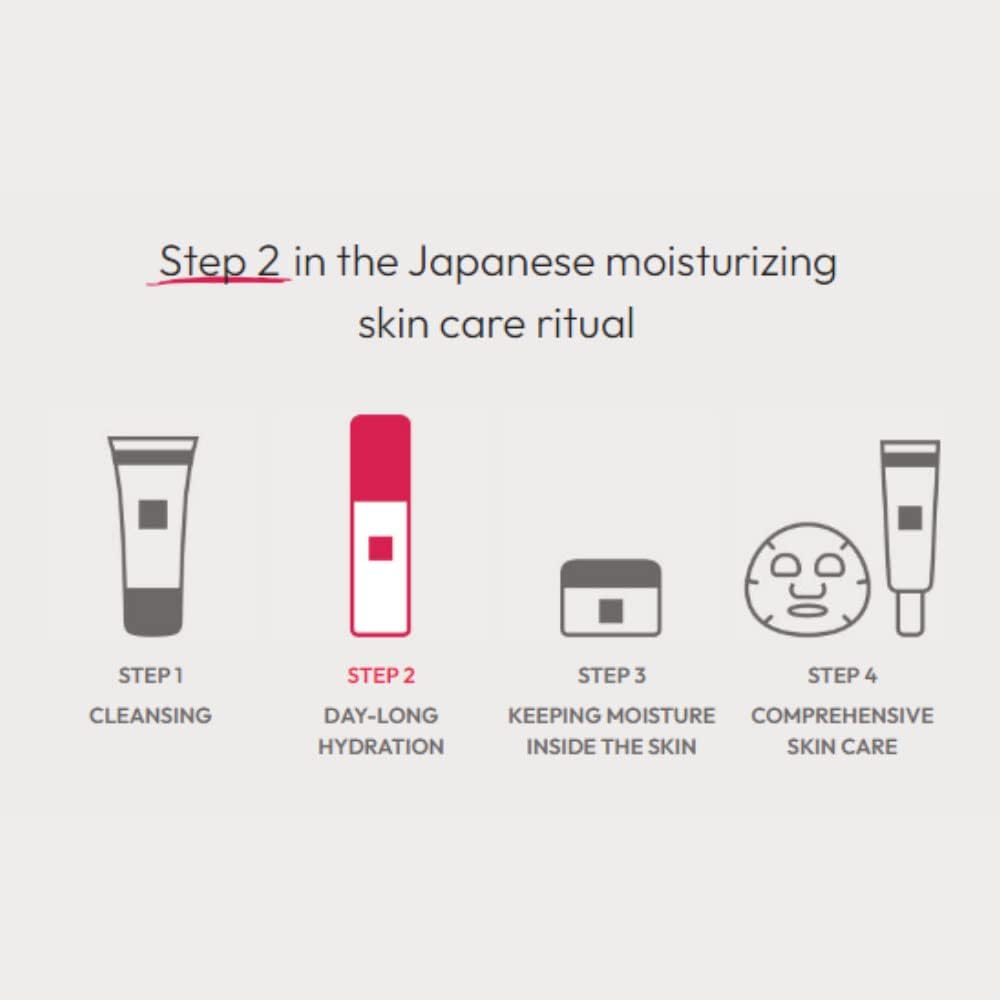 Step 2 in the Japanese moisturizing skin care ritual

STEP 1
CLEANSING

STEP 2
DAY-LONG HYDRATION

STEP 3
KEEPING MOISTURE INSIDE THE SKIN

STEP 4
COMPREHENSIVE SKIN CARE